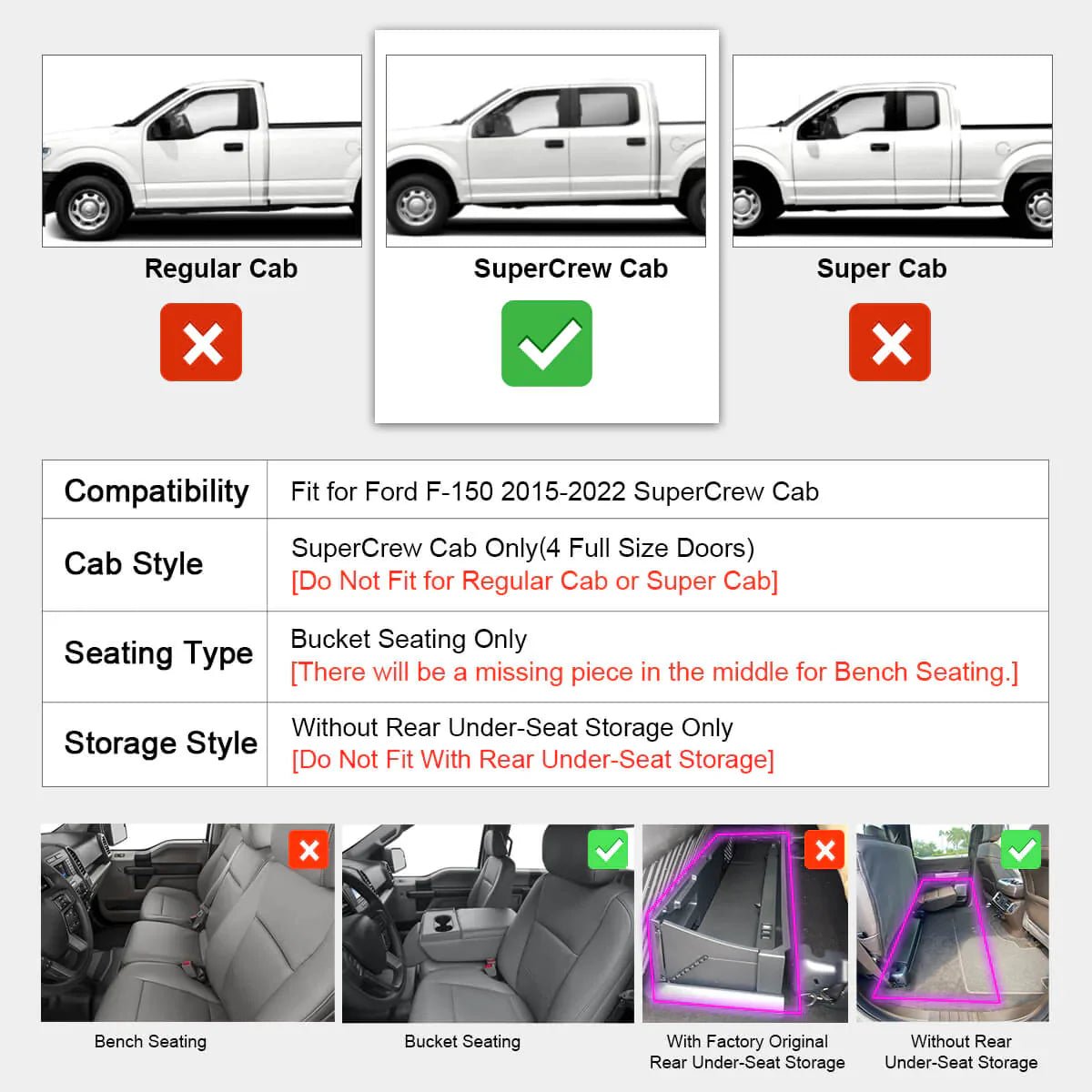 Regular Cab

SuperCrew Cab

Super Cab

| Compatibility | Fit for Ford F-150 2015-2022 SuperCrew Cab |
|---|---|
| Cab Style | SuperCrew Cab Only(4 Full Size Doors) [Do Not Fit for Regular Cab or Super Cab] |
| Seating Type | Bucket Seating Only [There will be a missing piece in the middle for Bench Seating.] |
| Storage Style | Without Rear Under-Seat Storage Only [Do Not Fit With Rear Under-Seat Storage] |

Bench Seating

Bucket Seating

With Factory Original Rear Under-Seat Storage

Without Rear Under-Seat Storage