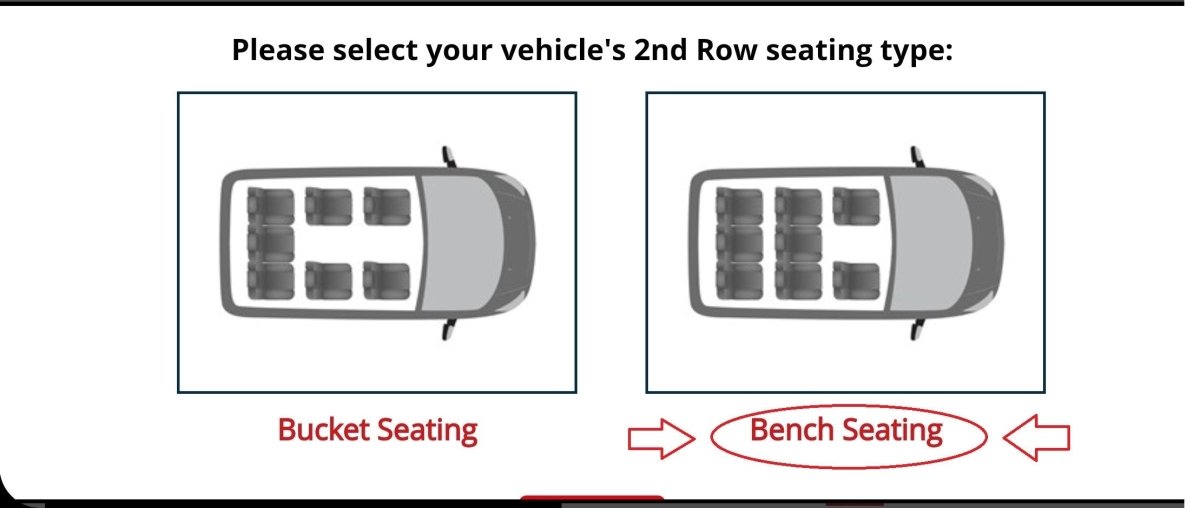 Please select your vehicle's 2nd Row seating type:

Bucket Seating

Bench Seating